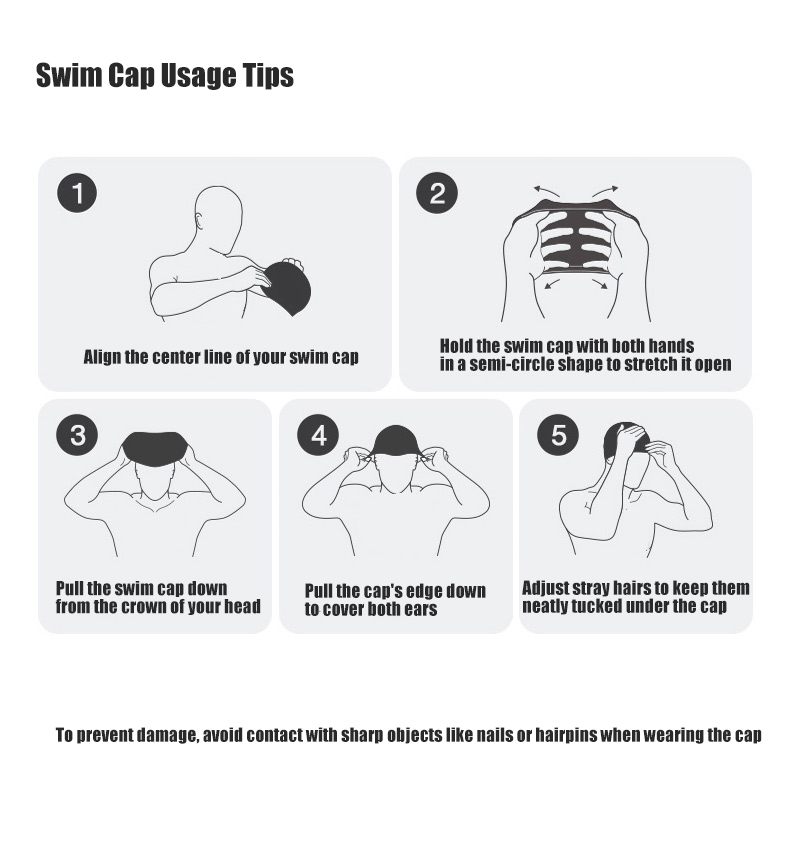 Swim Cap Usage Tips

1

Align the center line of your swim cap

2

Hold the swim cap with both hands in a semi-circle shape to stretch it open

3

Pull the swim cap down from the crown of your head

4

Pull the cap's edge down to cover both ears

5

Adjust stray hairs to keep them neatly tucked under the cap

To prevent damage, avoid contact with sharp objects like nails or hairpins when wearing the cap